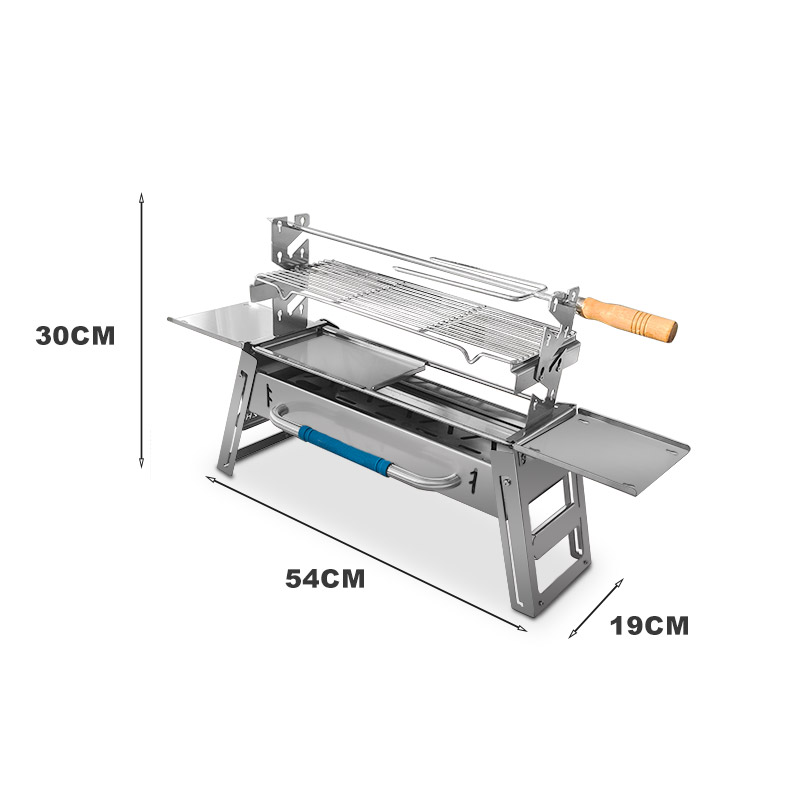 30CM

54CM

19CM